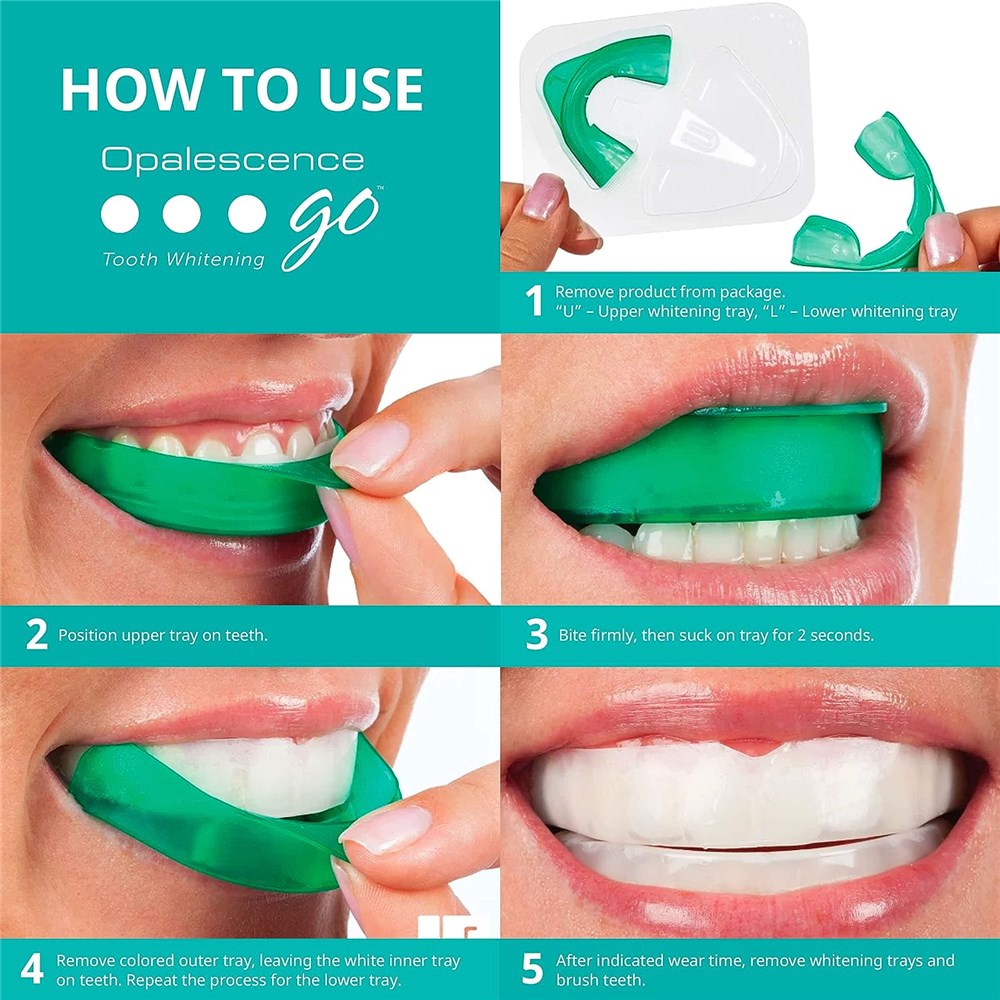 HOW TO USE
Opalescence
go™
Tooth Whitening

1 Remove product from package.
"U" – Upper whitening tray, "L" – Lower whitening tray

2 Position upper tray on teeth.

3 Bite firmly, then suck on tray for 2 seconds.

4 Remove colored outer tray, leaving the white inner tray on teeth. Repeat the process for the lower tray.

5 After indicated wear time, remove whitening trays and brush teeth.